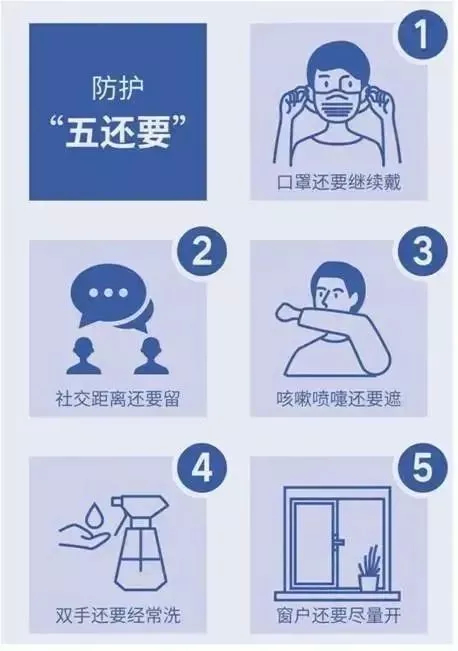 防护
“五还要”

1
口罩还要继续戴

2
社交距离还要留

3
咳嗽喷嚏还要遮

4
双手还要经常洗

5
窗户还要尽量开