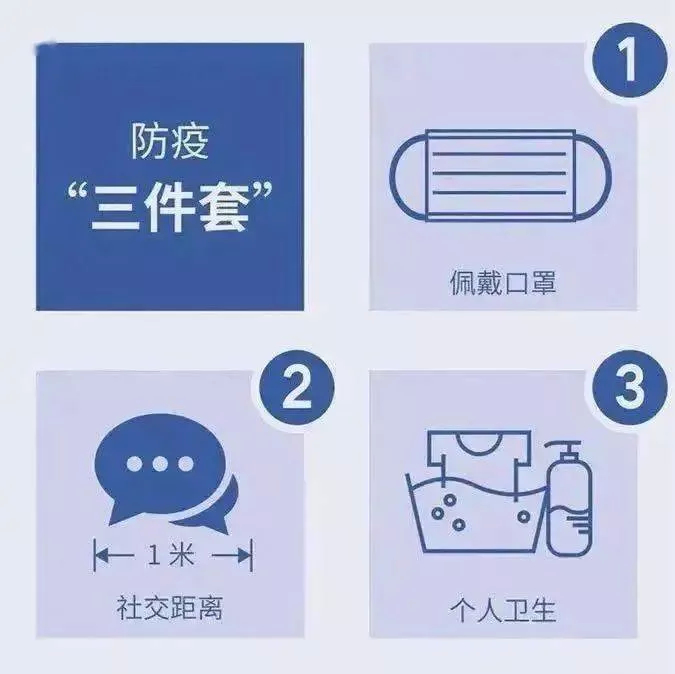 防疫
“三件套”

1
佩戴口罩

2
1米
社交距离

3
个人卫生