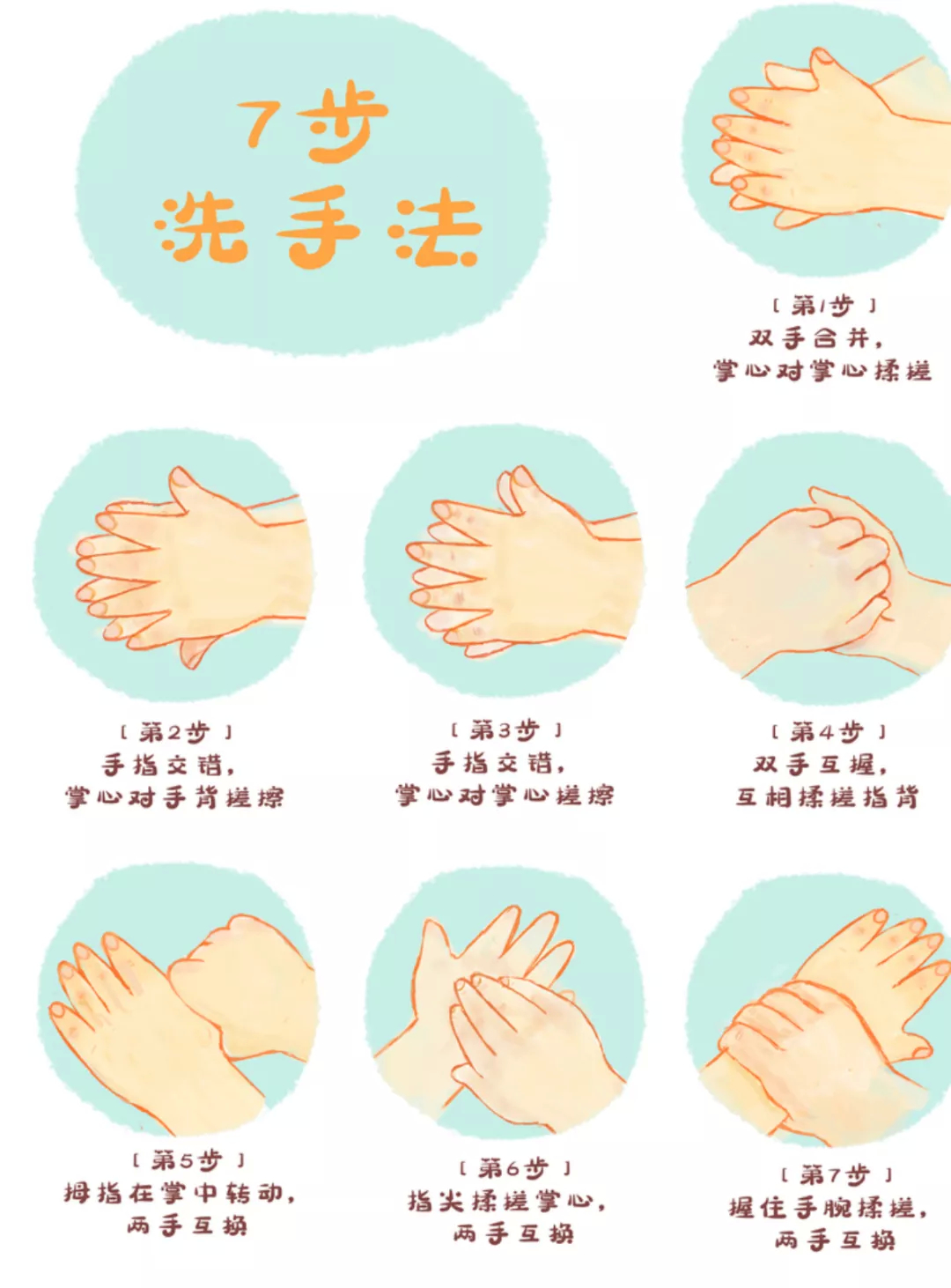 7步
洗手法

[ 第1步 ]
双手合并，
掌心对掌心揉搓

[ 第2步 ]
手指交错，
掌心对手背搓擦

[ 第3步 ]
手指交错，
掌心对掌心搓擦

[ 第4步 ]
双手互握，
互相揉搓指背

[ 第5步 ]
拇指在掌中转动，
两手互换

[ 第6步 ]
指尖揉搓掌心，
两手互换

[ 第7步 ]
握住手腕揉搓，
两手互换