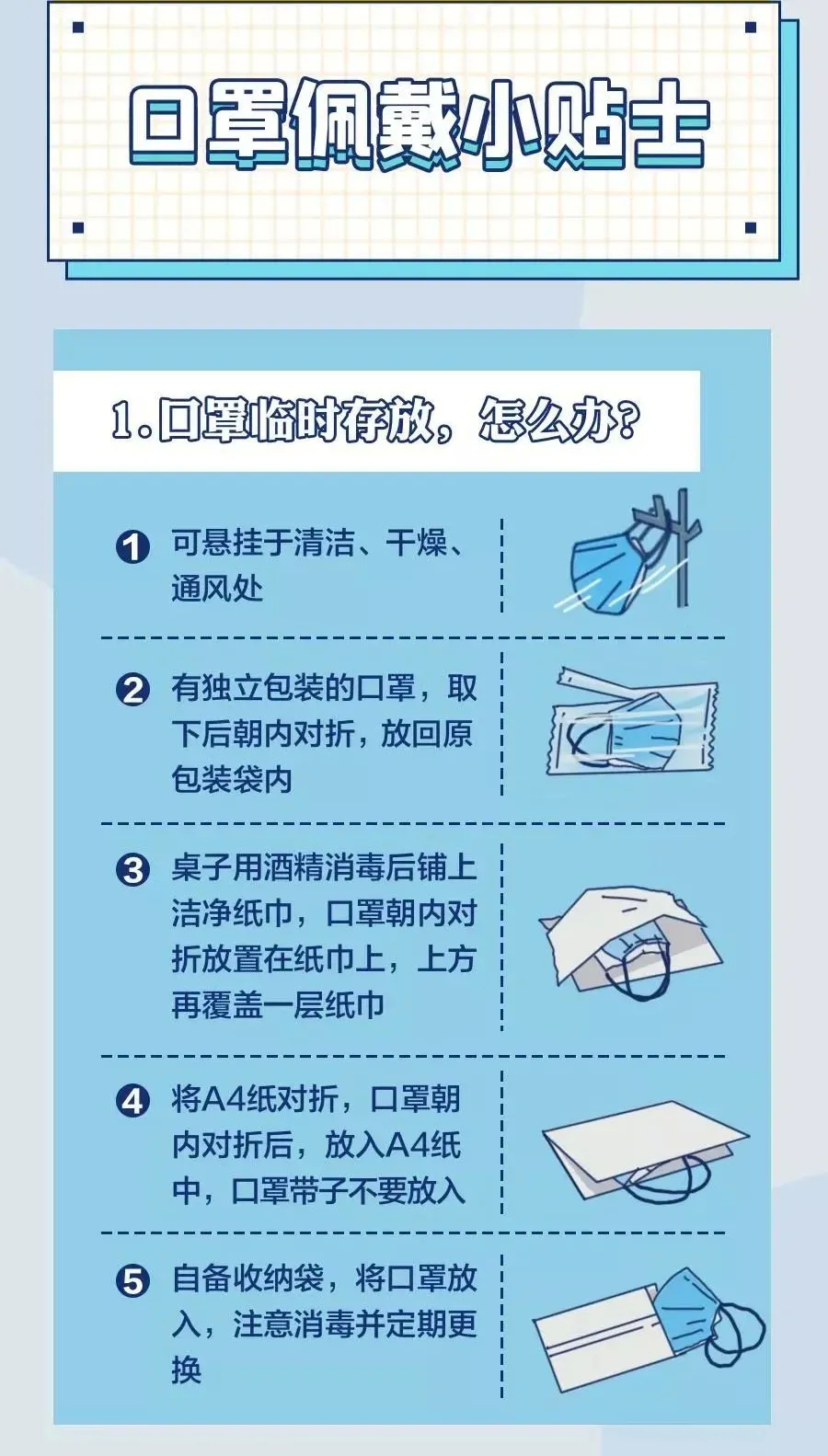 口罩佩戴小贴士

1.口罩临时存放，怎么办？

1 可悬挂于清洁、干燥、通风处

2 有独立包装的口罩，取下后朝内对折，放回原包装袋内

3 桌子用酒精消毒后铺上洁净纸巾，口罩朝内对折放置在纸巾上，上方再覆盖一层纸巾

4 将A4纸对折，口罩朝内对折后，放入A4纸中，口罩带子不要放入

5 自备收纳袋，将口罩放入，注意消毒并定期更换